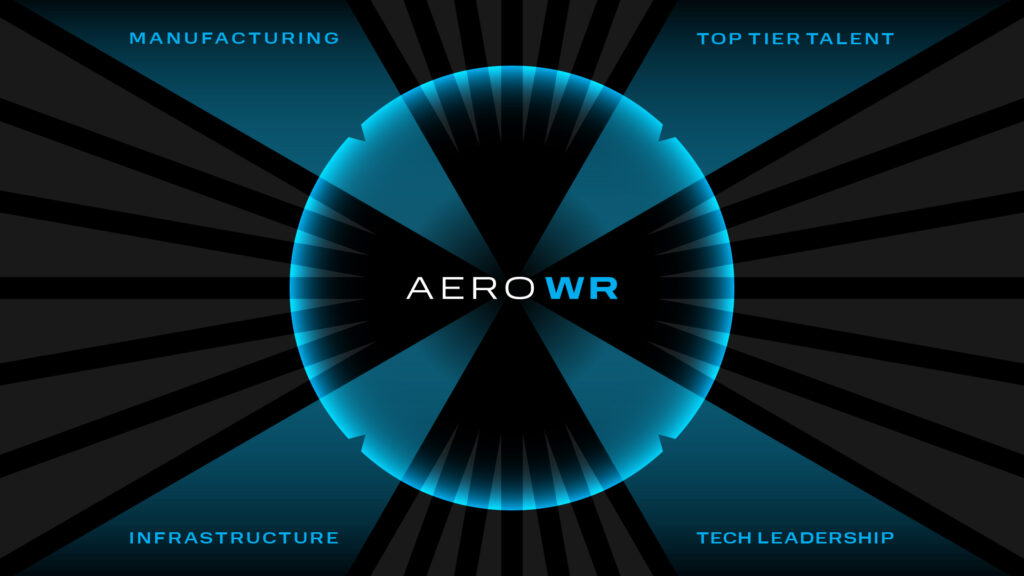 MANUFACTURING

TOP TIER TALENT

AERO WR

INFRASTRUCTURE

TECH LEADERSHIP